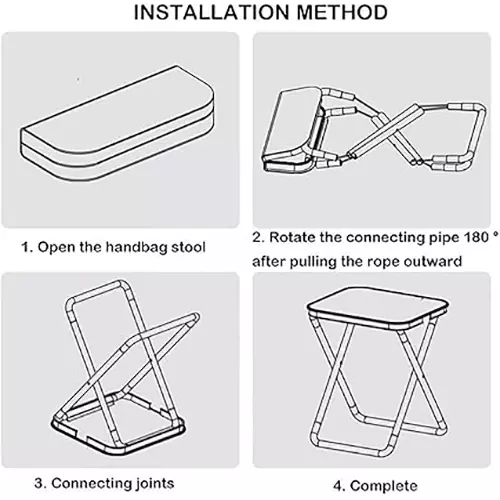 INSTALLATION METHOD

1. Open the handbag stool

2. Rotate the connecting pipe 180 ° after pulling the rope outward

3. Connecting joints

4. Complete